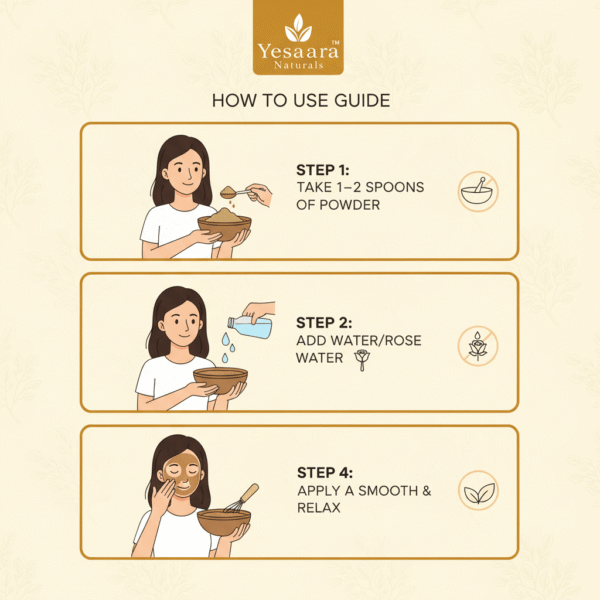 Yesaara™
Naturals

HOW TO USE GUIDE

STEP 1:
TAKE 1–2 SPOONS OF POWDER

STEP 2:
ADD WATER/ROSE WATER

STEP 4:
APPLY A SMOOTH & RELAX